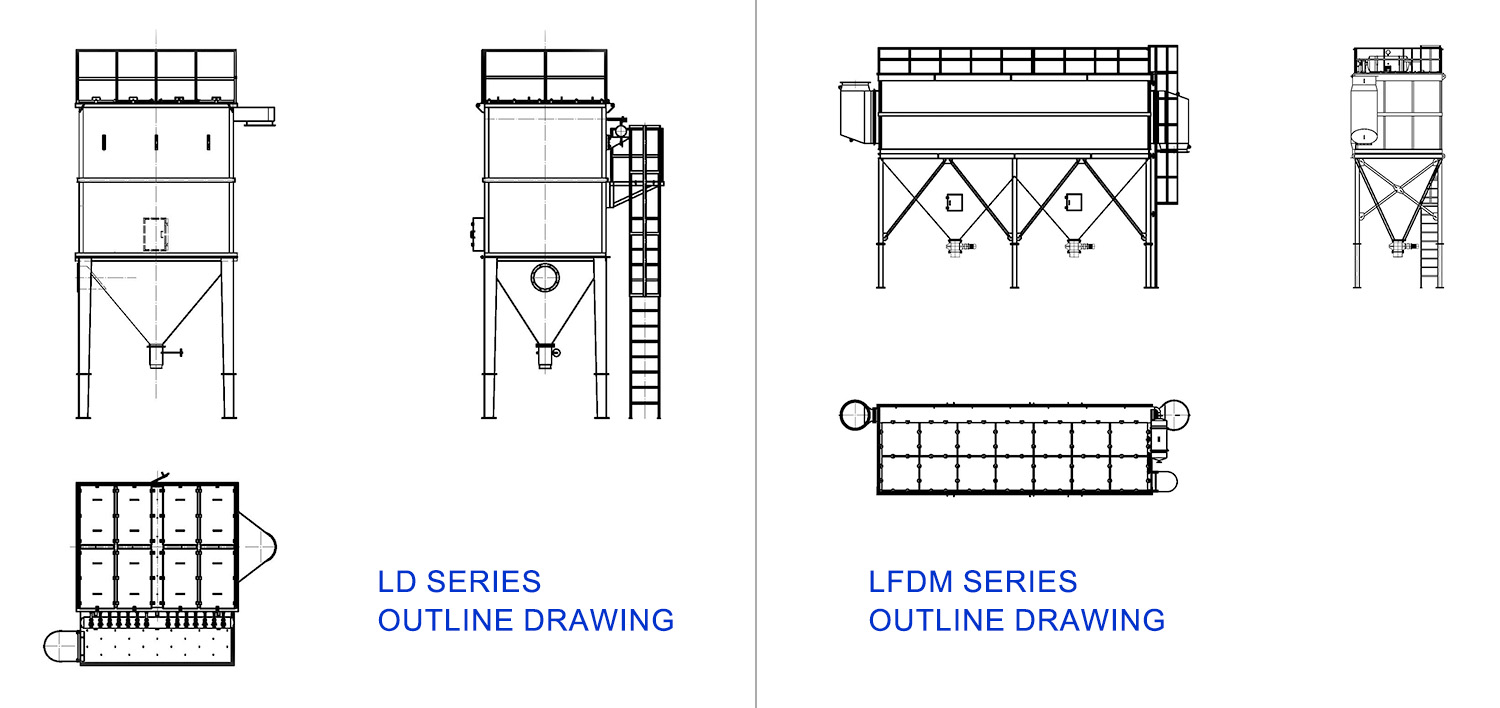 LD SERIES
OUTLINE DRAWING

LFDM SERIES
OUTLINE DRAWING