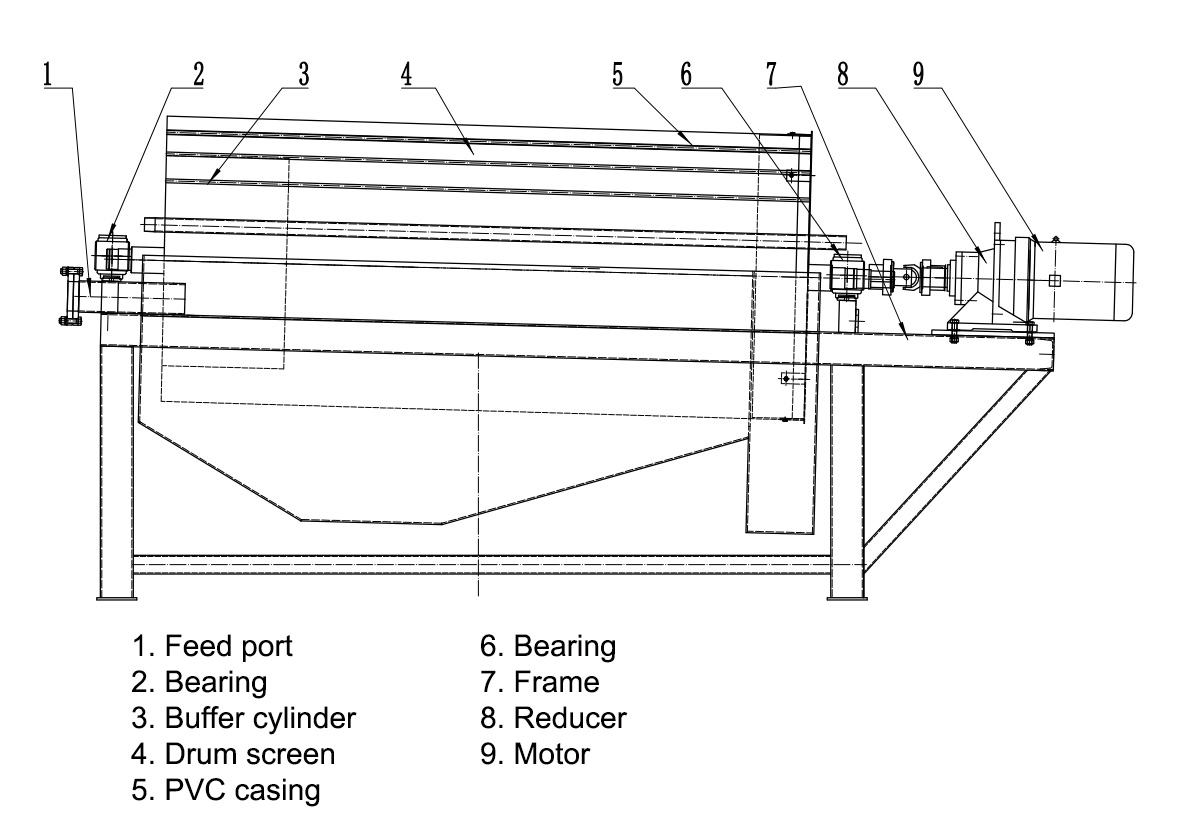 1 2 3 4 5 6 7 8 9

1. Feed port
2. Bearing
3. Buffer cylinder
4. Drum screen
5. PVC casing

6. Bearing
7. Frame
8. Reducer
9. Motor