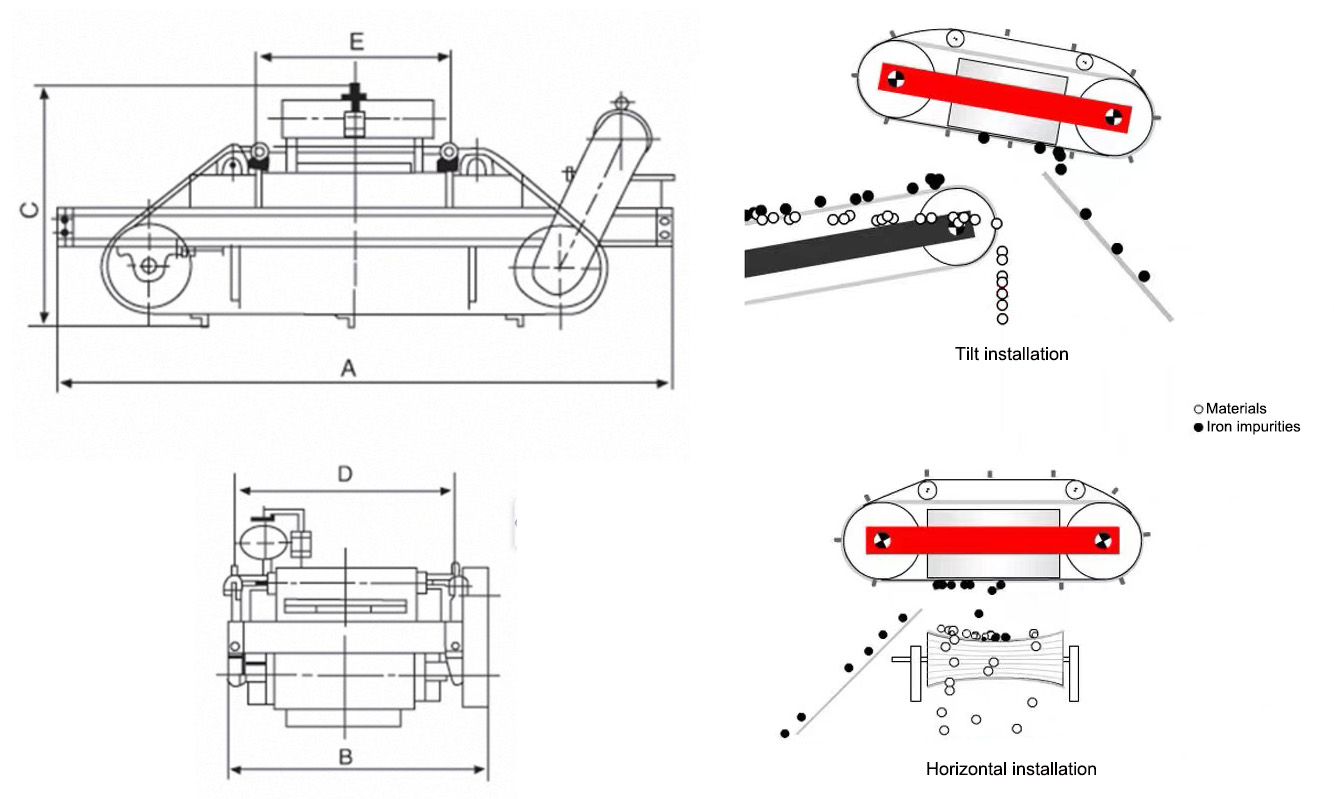 E
C
A
D
B
Tilt installation
○ Materials
● Iron impurities
Horizontal installation