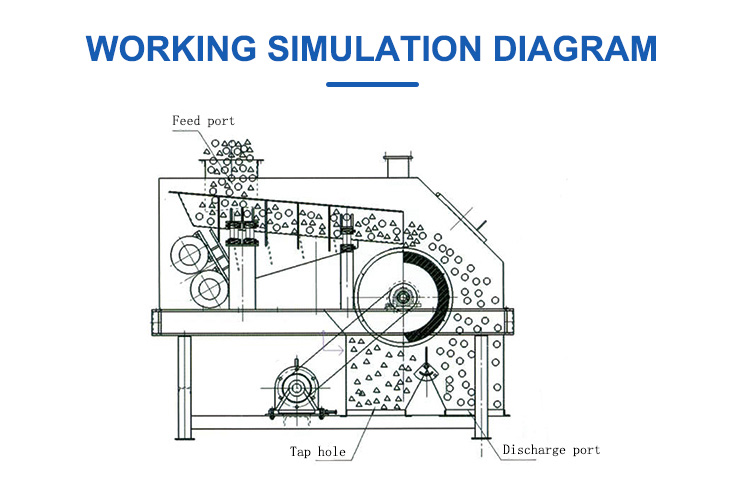 WORKING SIMULATION DIAGRAM

Feed port

Tap hole

Discharge port