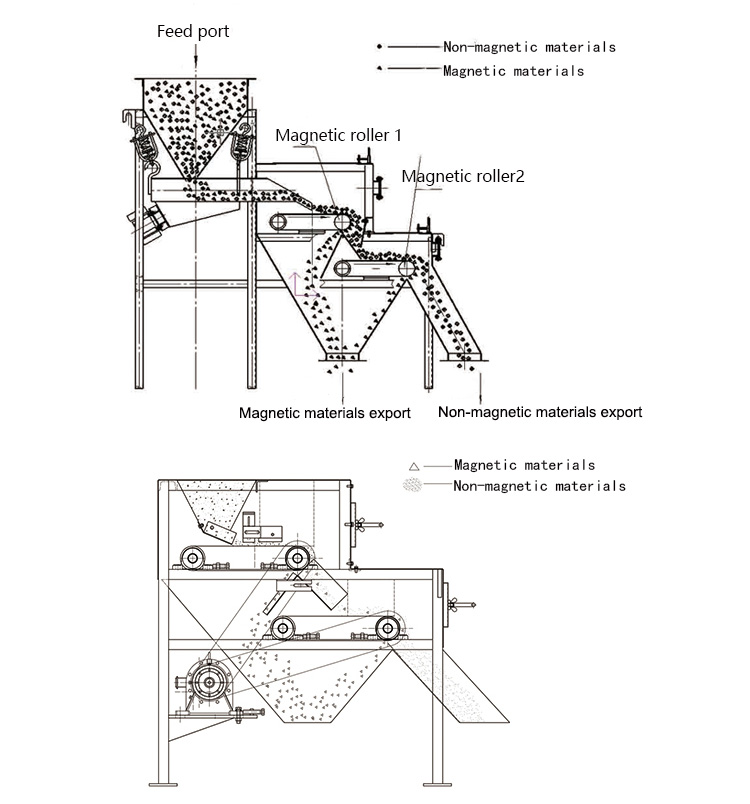 Feed port

Non-magnetic materials
Magnetic materials

Magnetic roller 1

Magnetic roller2

Magnetic materials export

Non-magnetic materials export

Magnetic materials
Non-magnetic materials