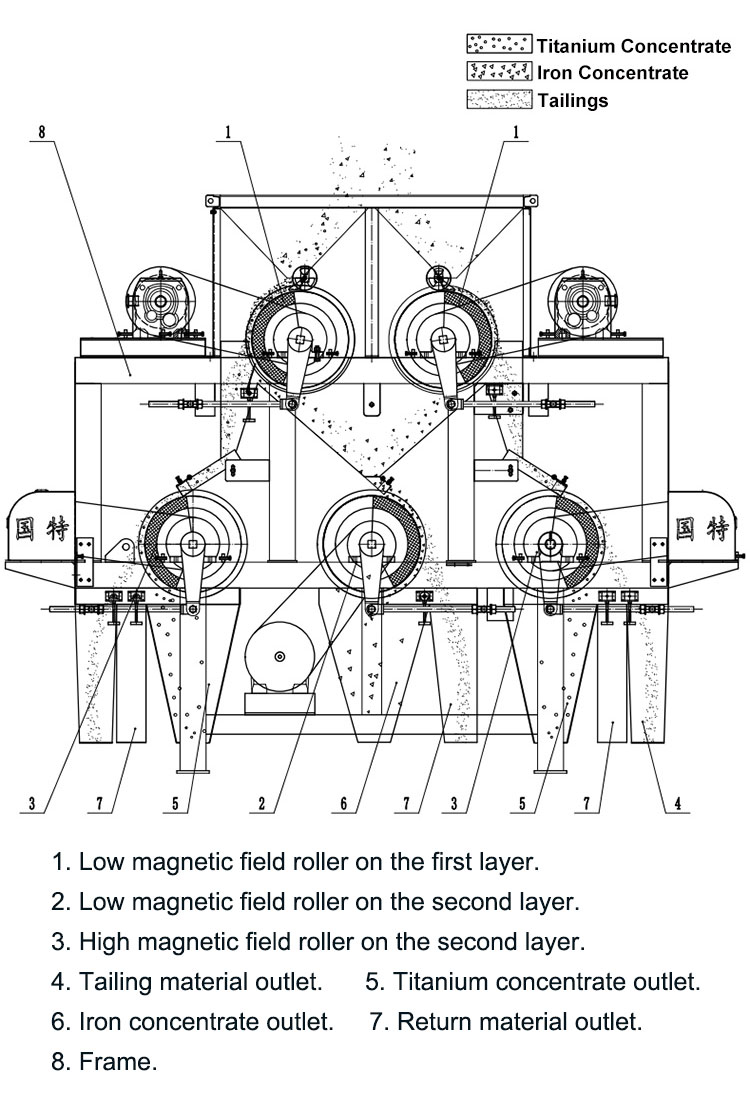 Titanium Concentrate
Iron Concentrate
Tailings

8
1
1

国特
国特

3 7 5 2 6 7 3 5 7 4

1. Low magnetic field roller on the first layer.
2. Low magnetic field roller on the second layer.
3. High magnetic field roller on the second layer.
4. Tailing material outlet. 5. Titanium concentrate outlet.
6. Iron concentrate outlet. 7. Return material outlet.
8. Frame.